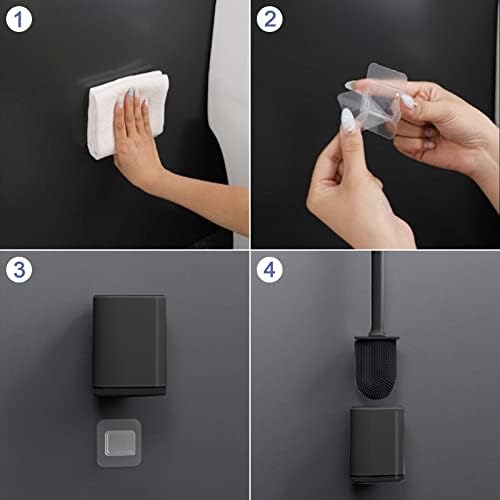 1

2

3

4