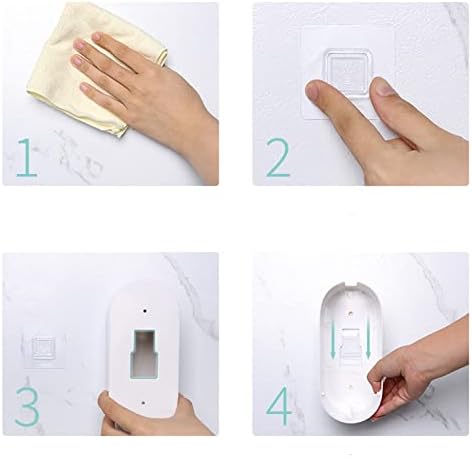 1

2

3

4