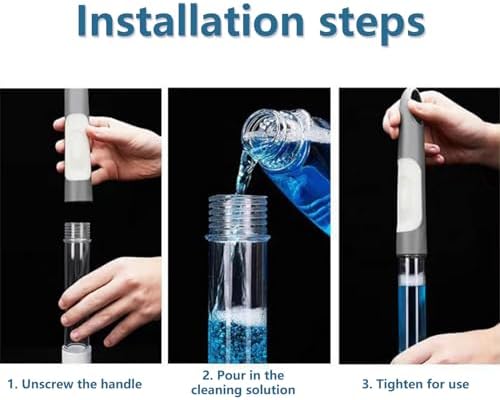 Installation steps

1. Unscrew the handle

2. Pour in the cleaning solution

3. Tighten for use