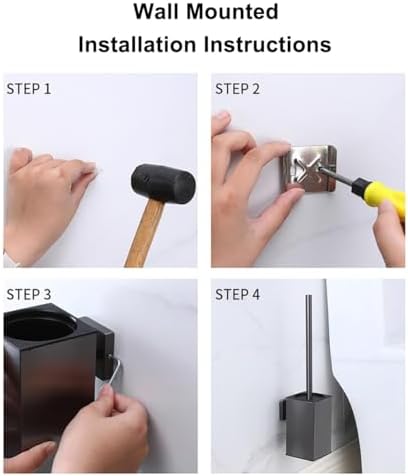 Wall Mounted
Installation Instructions

STEP 1

STEP 2

STEP 3

STEP 4