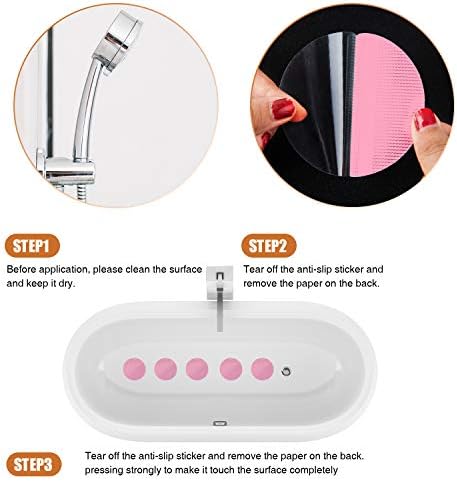 STEP1

Before application, please clean the surface and keep it dry.

STEP2

Tear off the anti-slip sticker and remove the paper on the back.

STEP3

Tear off the anti-slip sticker and remove the paper on the back. pressing strongly to make it touch the surface completely