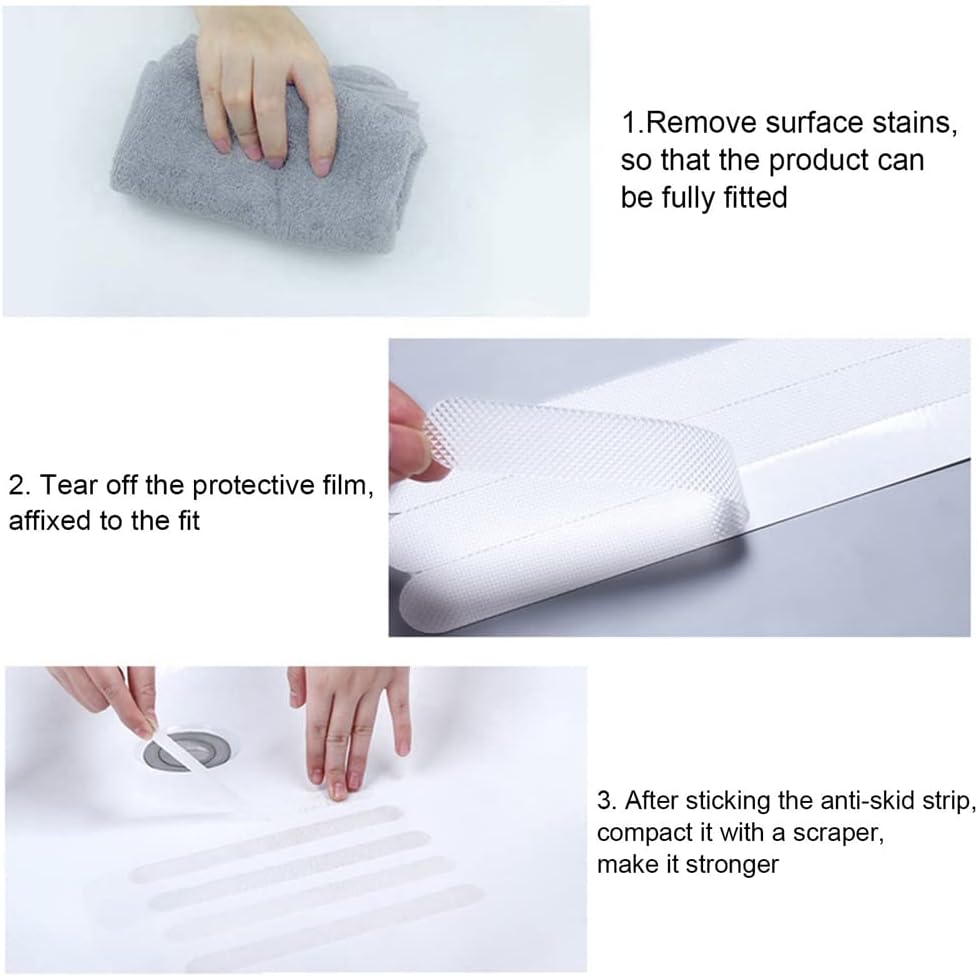 1.Remove surface stains, so that the product can be fully fitted

2. Tear off the protective film, affixed to the fit

3. After sticking the anti-skid strip, compact it with a scraper, make it stronger