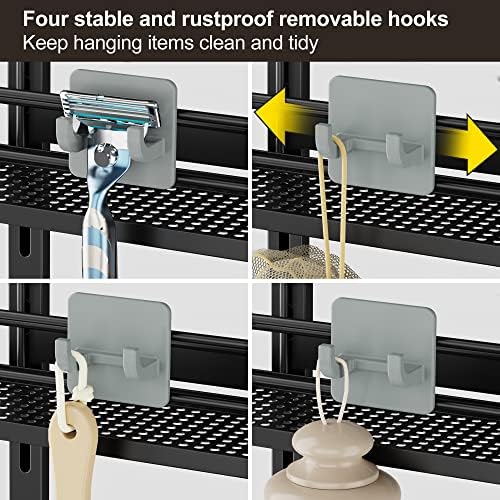 Four stable and rustproof removable hooks
Keep hanging items clean and tidy