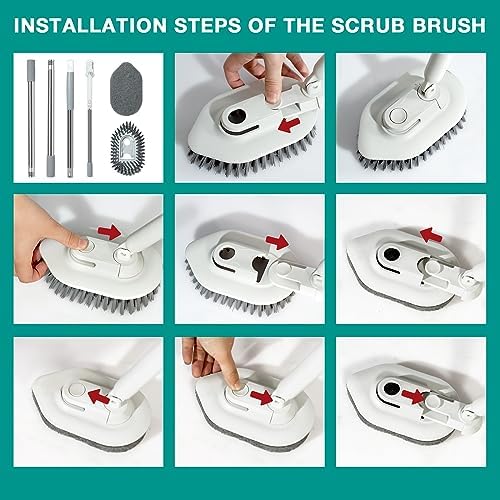 INSTALLATION STEPS OF THE SCRUB BRUSH