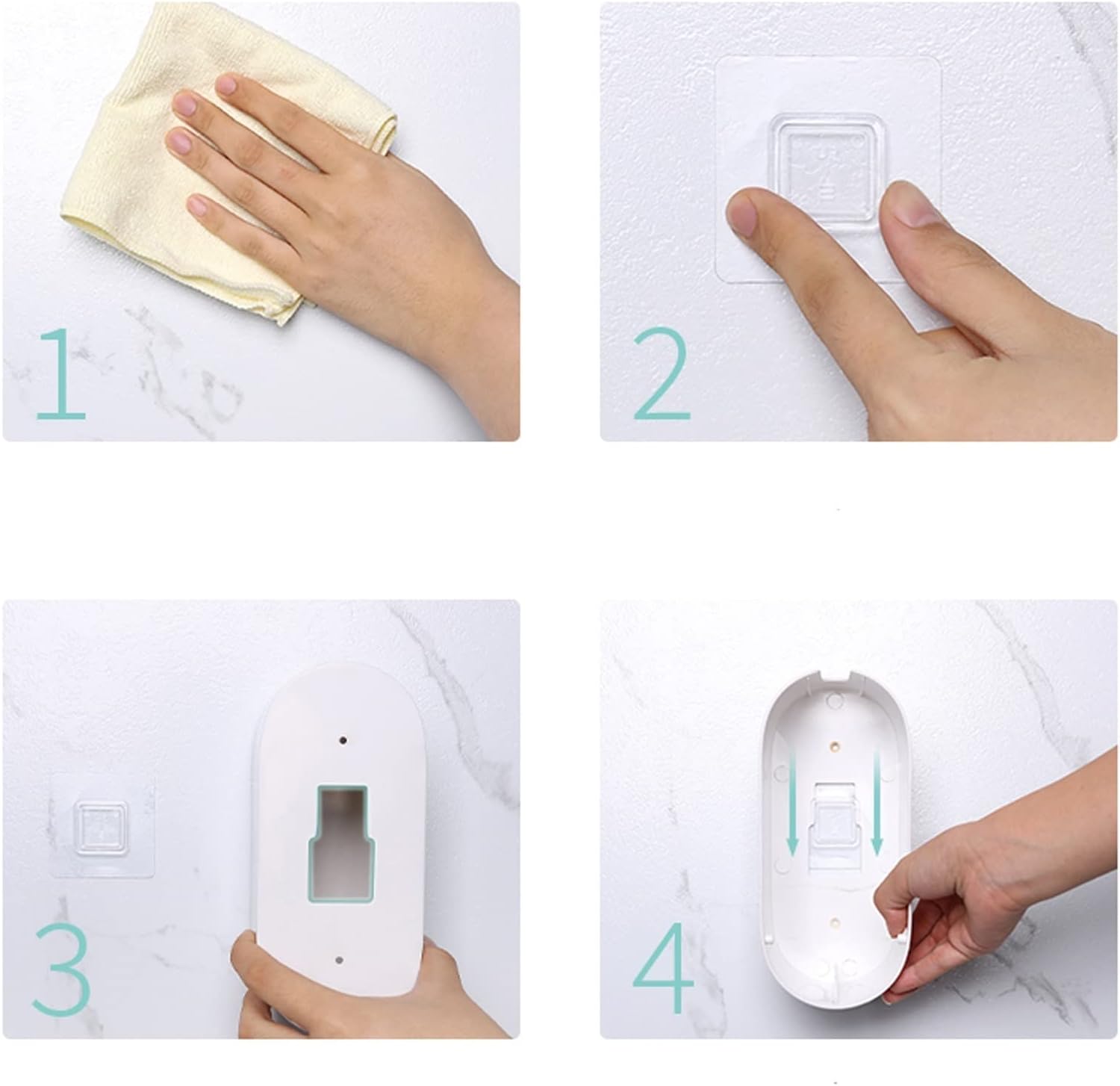 1

2

3

4