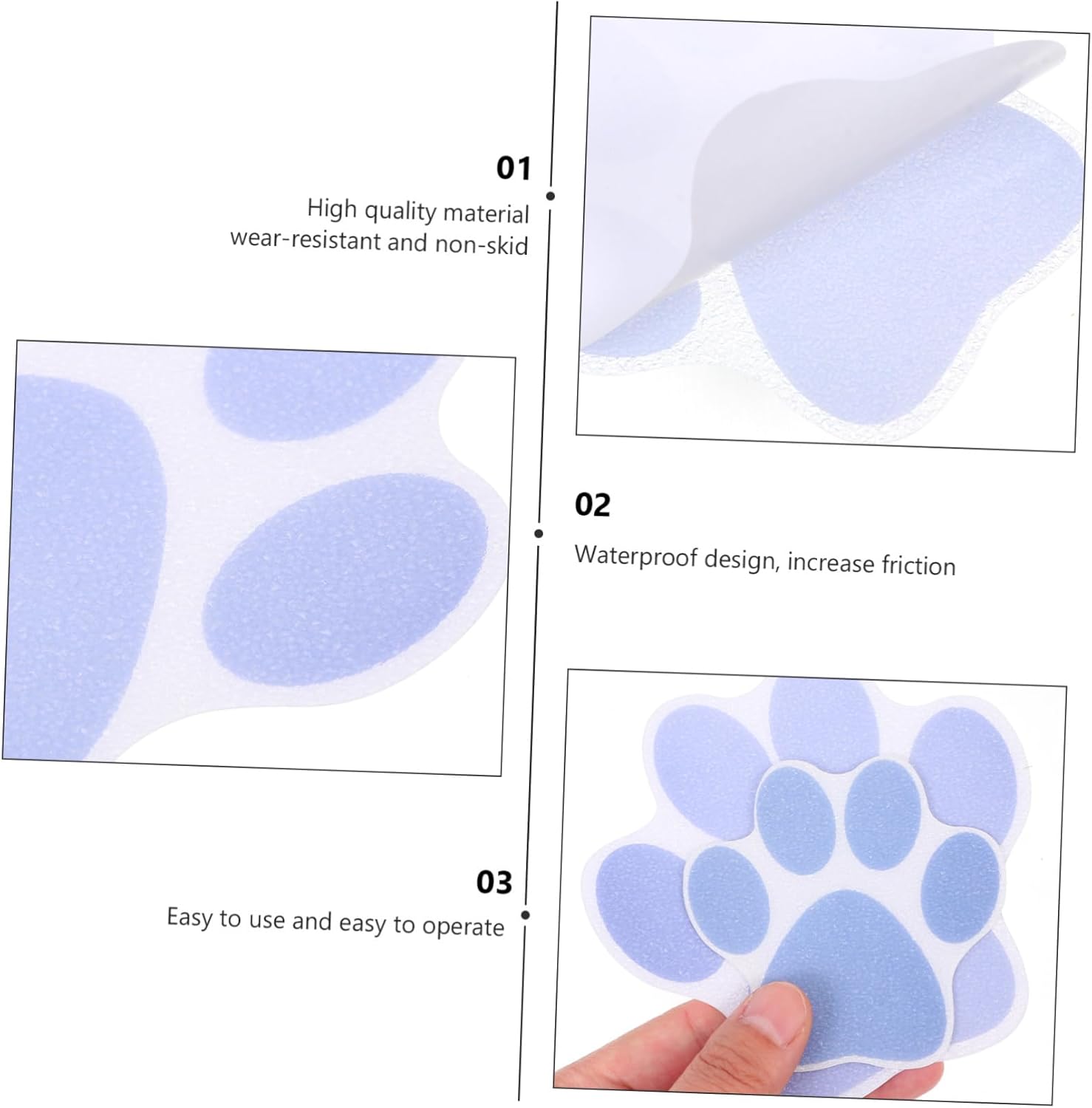 01
High quality material
wear-resistant and non-skid

02
Waterproof design, increase friction

03
Easy to use and easy to operate