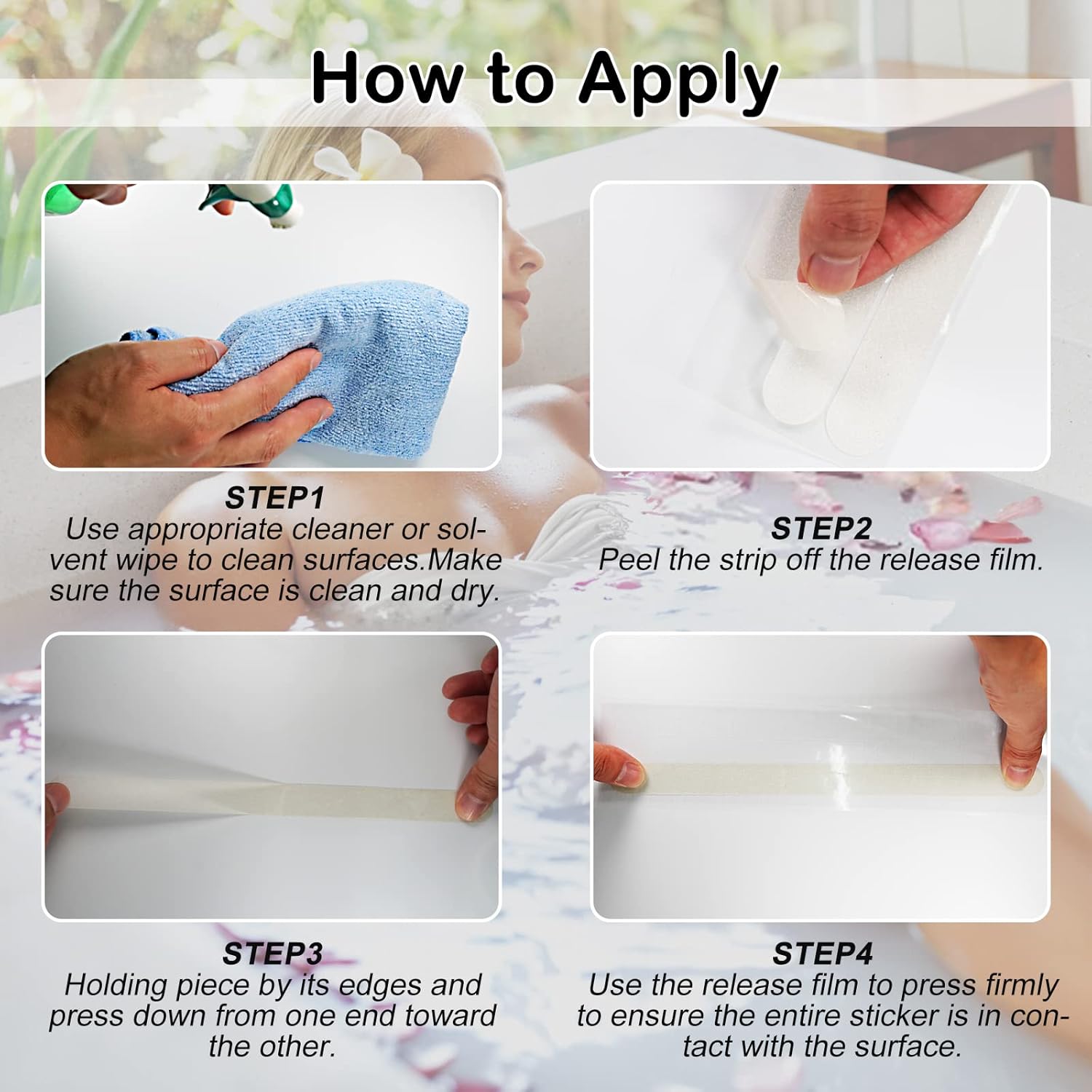 How to Apply

STEP1
Use appropriate cleaner or solvent wipe to clean surfaces.Make sure the surface is clean and dry.

STEP2
Peel the strip off the release film.

STEP3
Holding piece by its edges and press down from one end toward the other.

STEP4
Use the release film to press firmly to ensure the entire sticker is in contact with the surface.