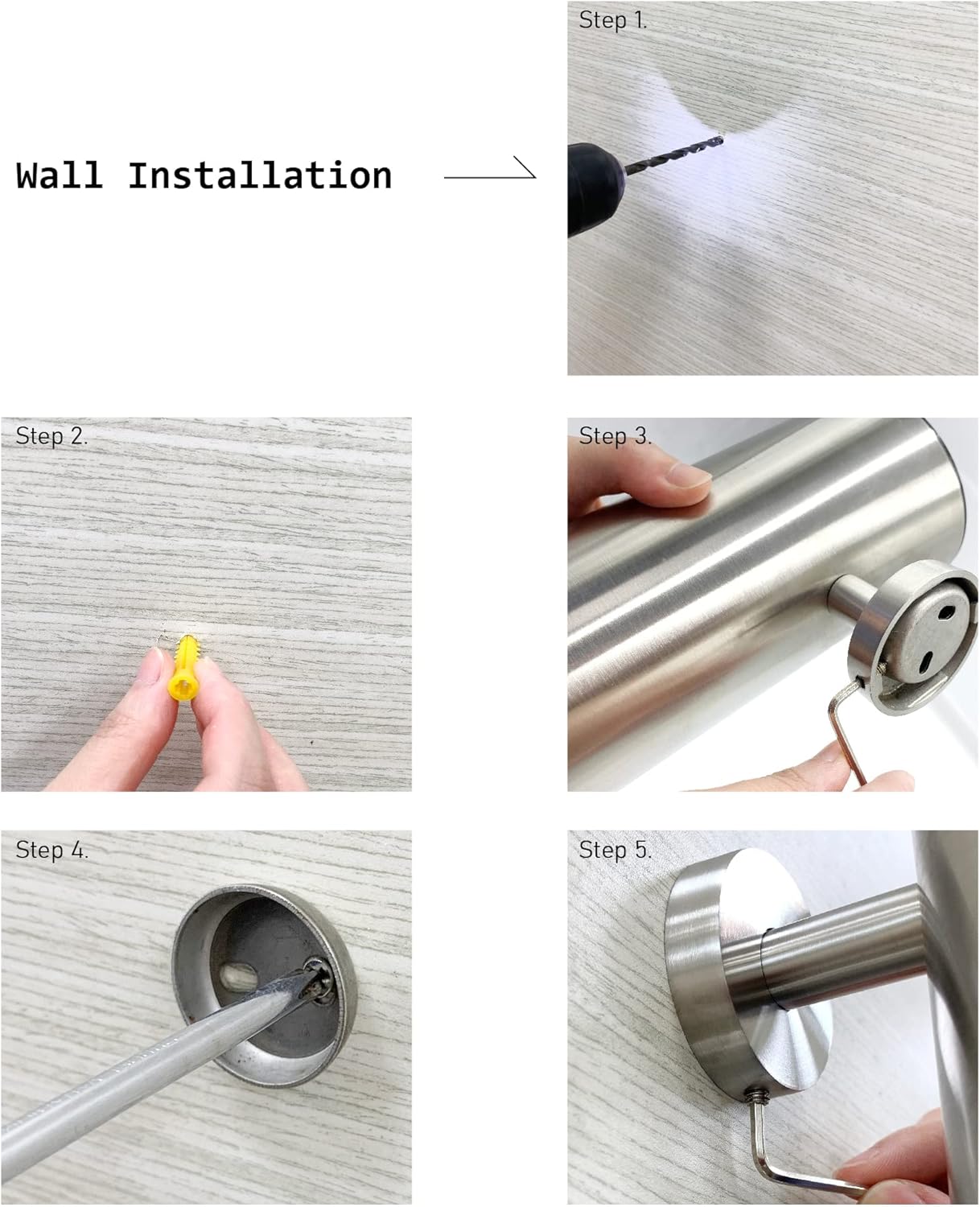 Wall Installation

Step 1.

Step 2.

Step 3.

Step 4.

Step 5.