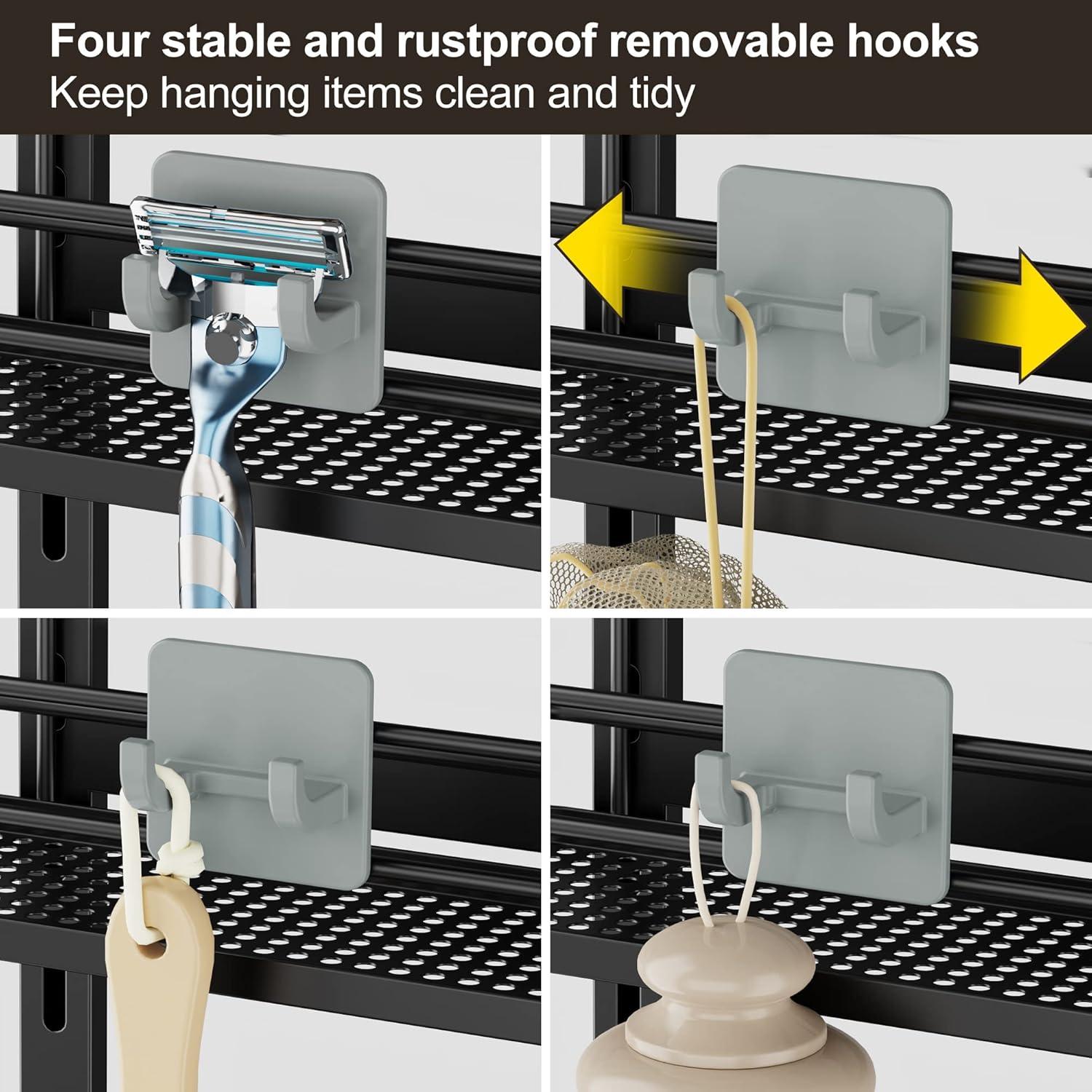 Four stable and rustproof removable hooks
Keep hanging items clean and tidy