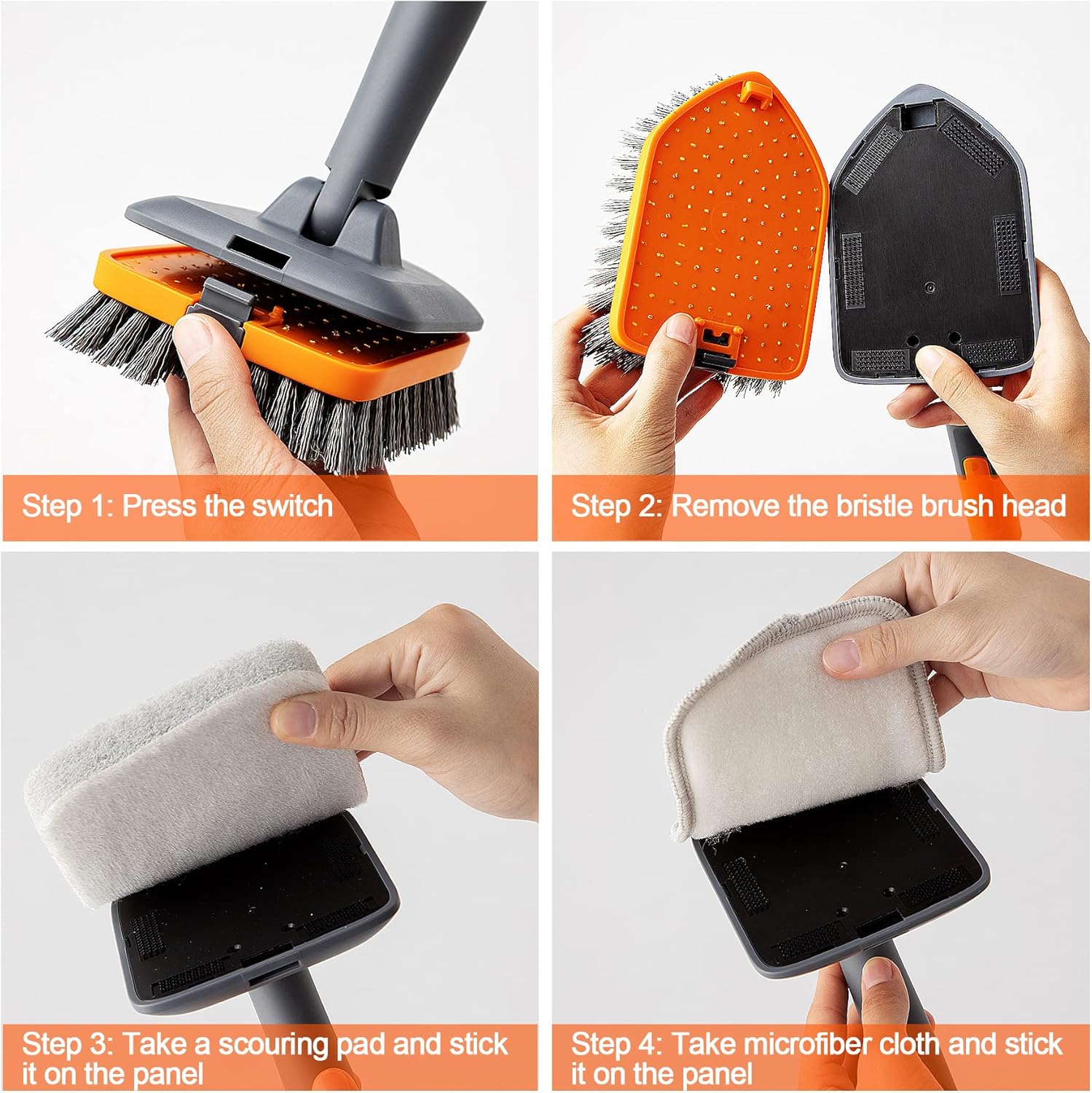 Step 1: Press the switch

Step 2: Remove the bristle brush head

Step 3: Take a scouring pad and stick it on the panel

Step 4: Take microfiber cloth and stick it on the panel